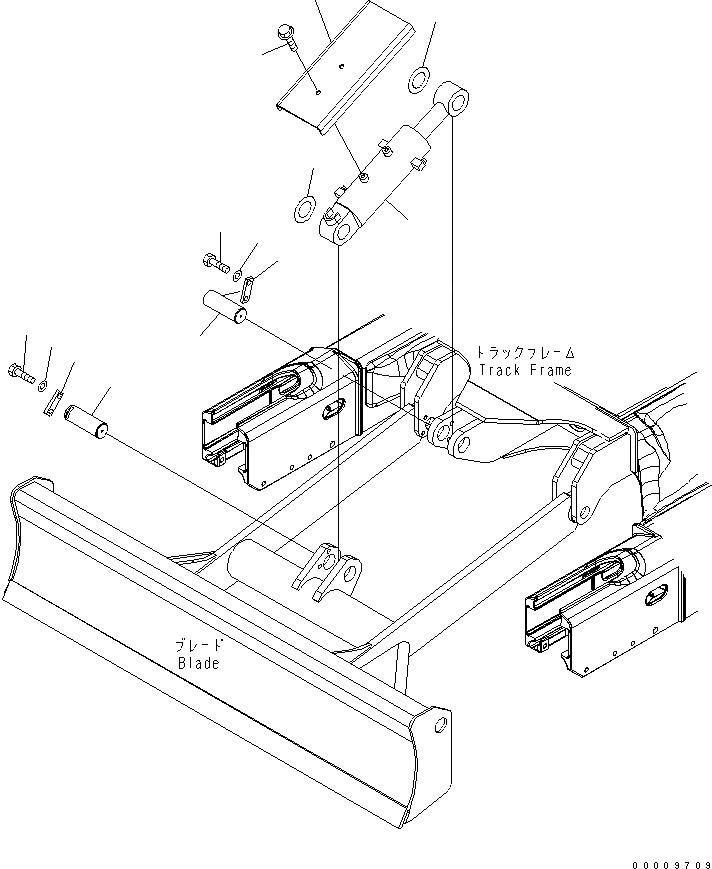 トラックフレーム
Track Frame

ブレード
Blade

00009709