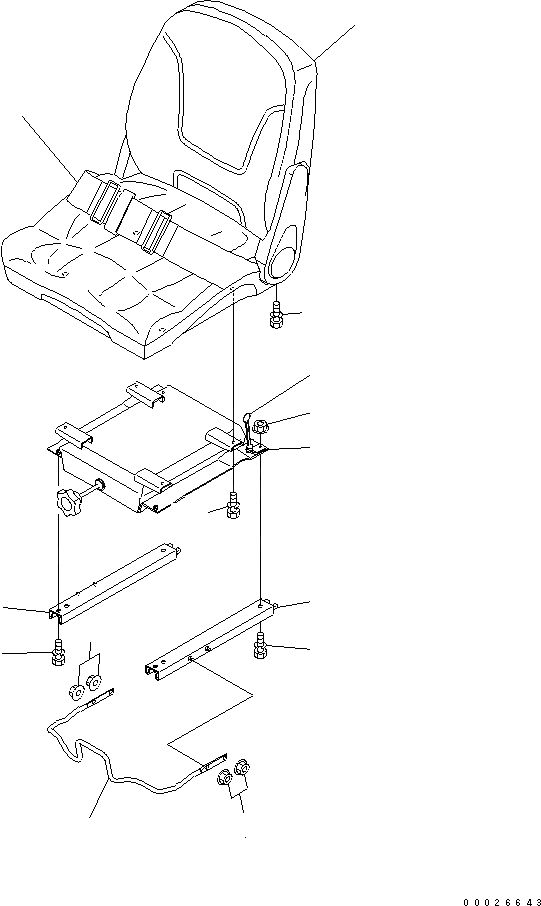 00026643