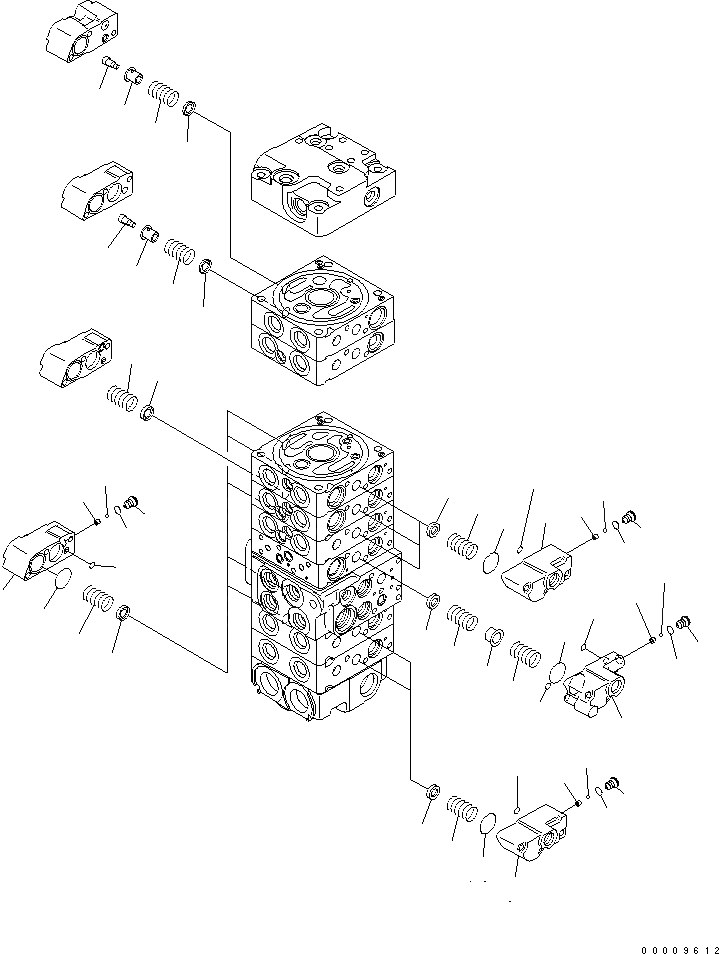 00009612