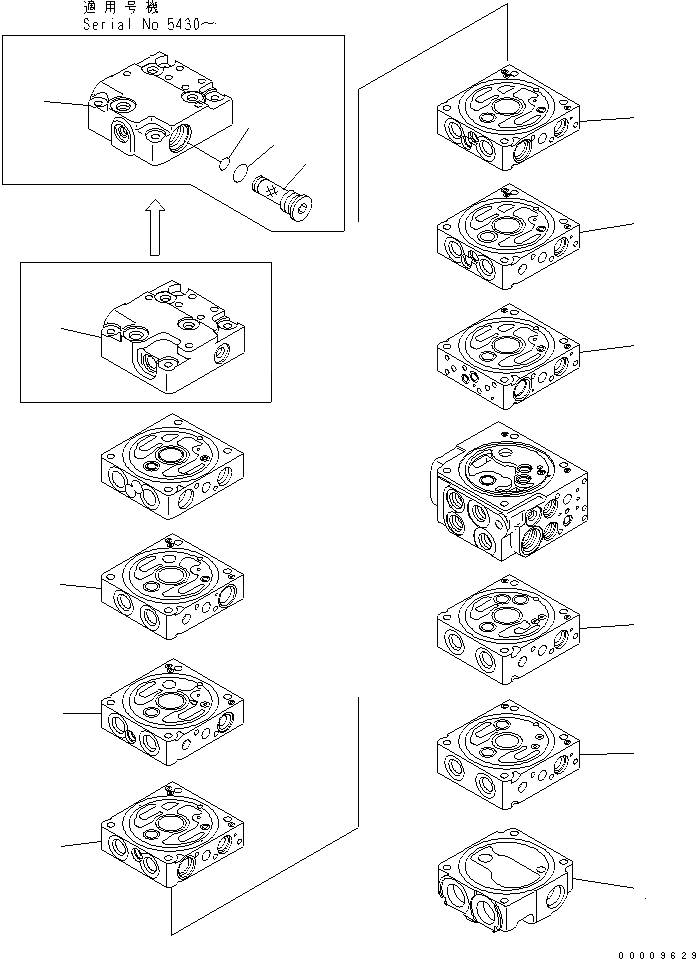 適用号機
Serial No 5430~

00009629