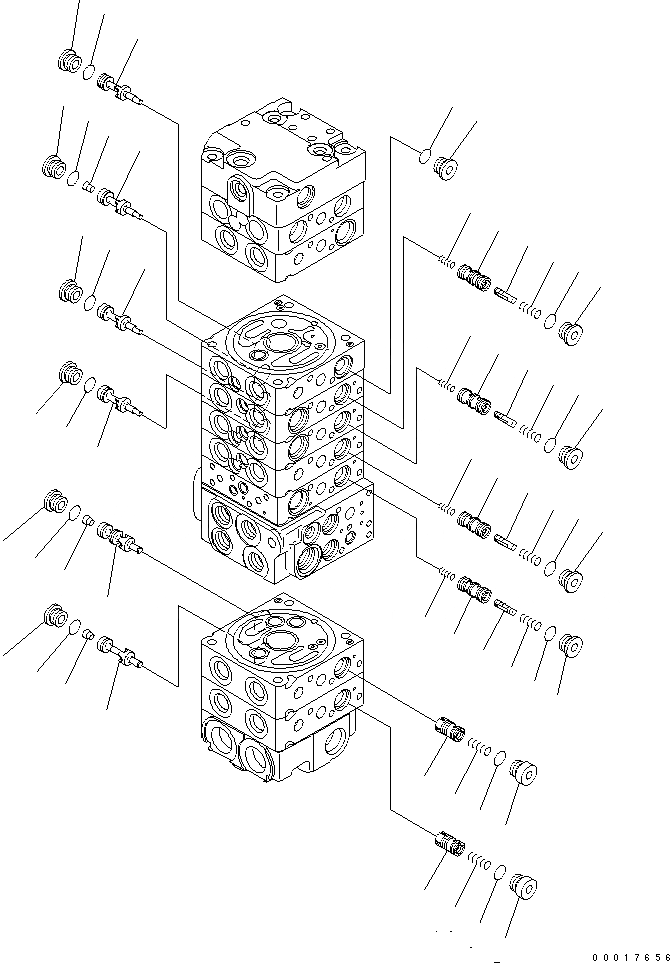 00017656