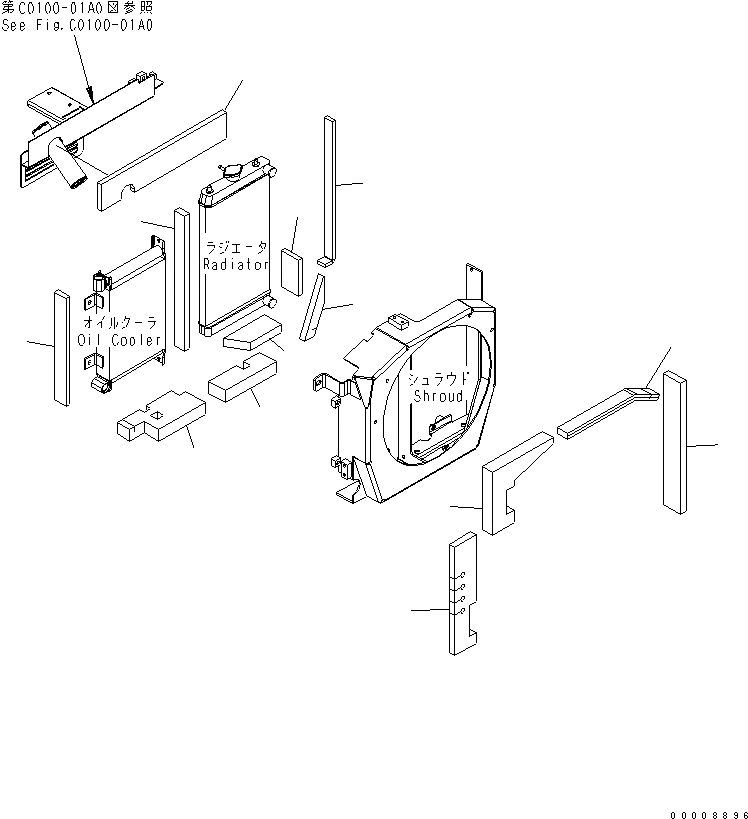 第C0100-01A0図参照
See Fig.C0100-01A0

ラジエータ
Radiator

オイルクーラ
Oil Cooler

シュラウド
Shroud

00008896