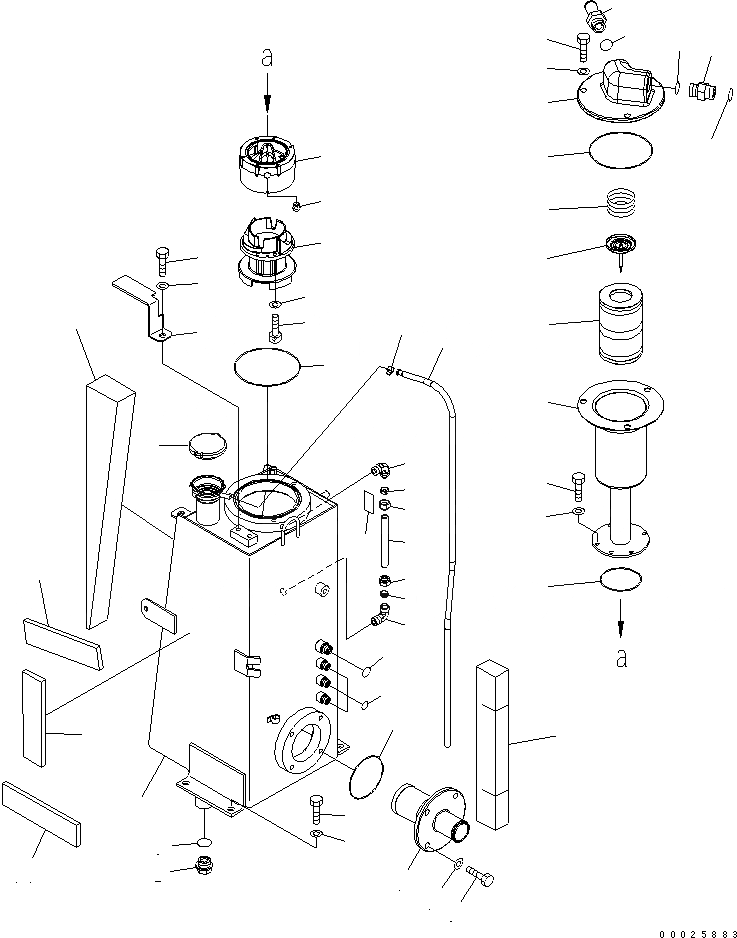 a

a

00025883