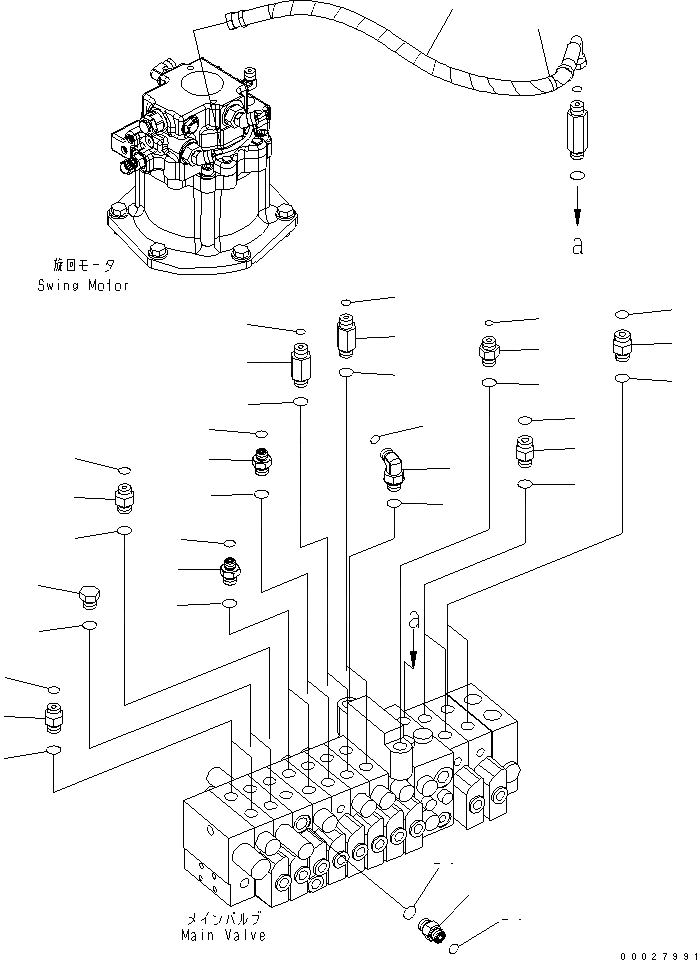 a

旋回モータ
Swing Motor

a

メインバルブ
Main Valve

00027991