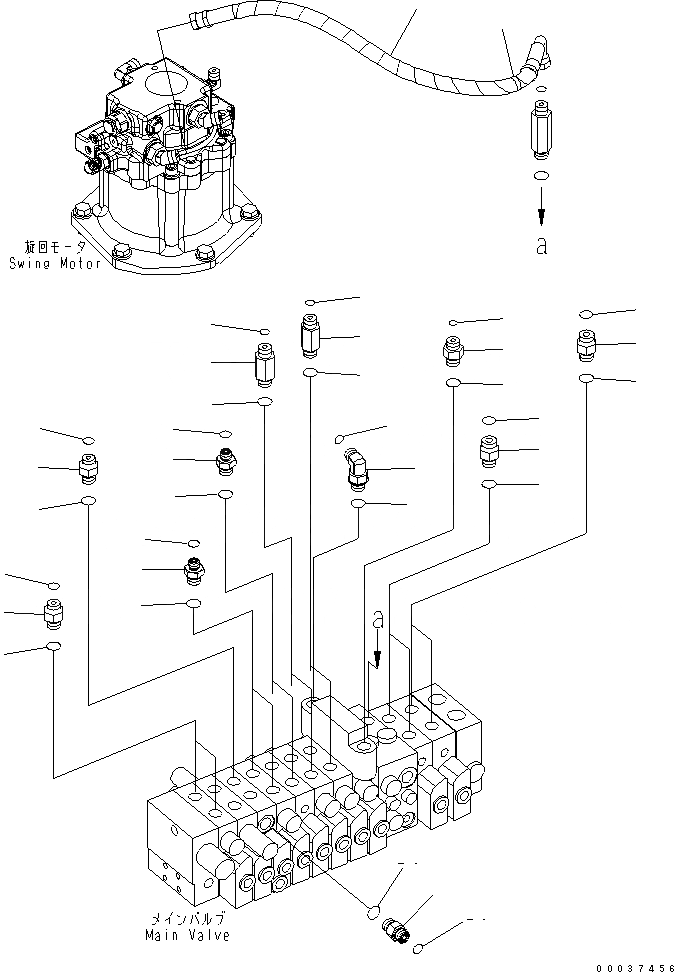 旋回モータ
Swing Motor

a

a

メインバルブ
Main Valve

00037456