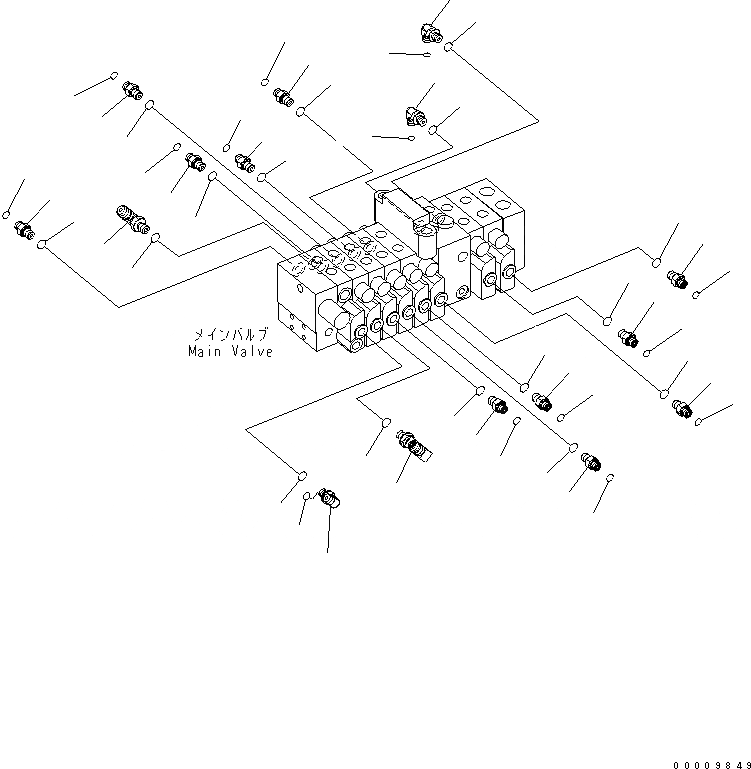 メインバルブ
Main Valve

00009849