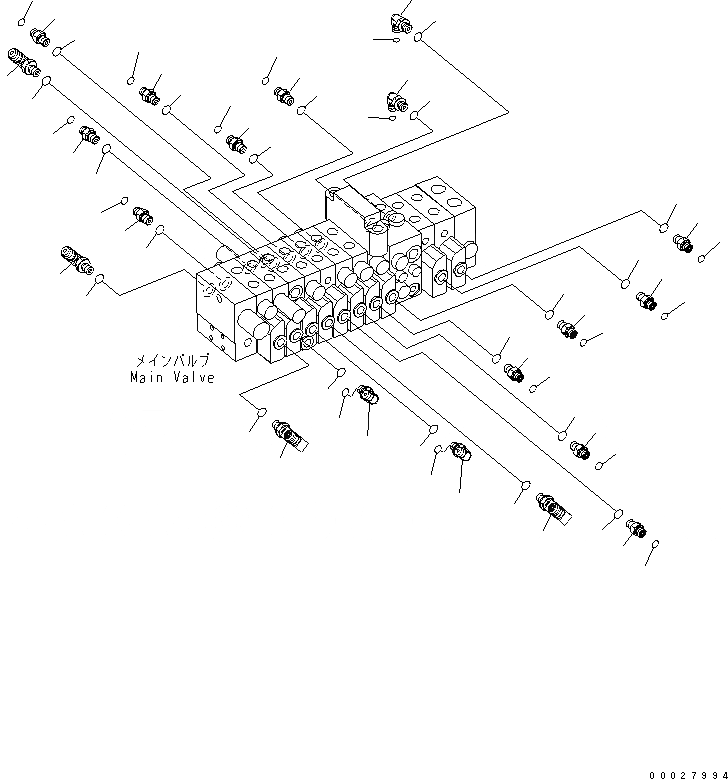 メインバルブ
Main Valve

00027994