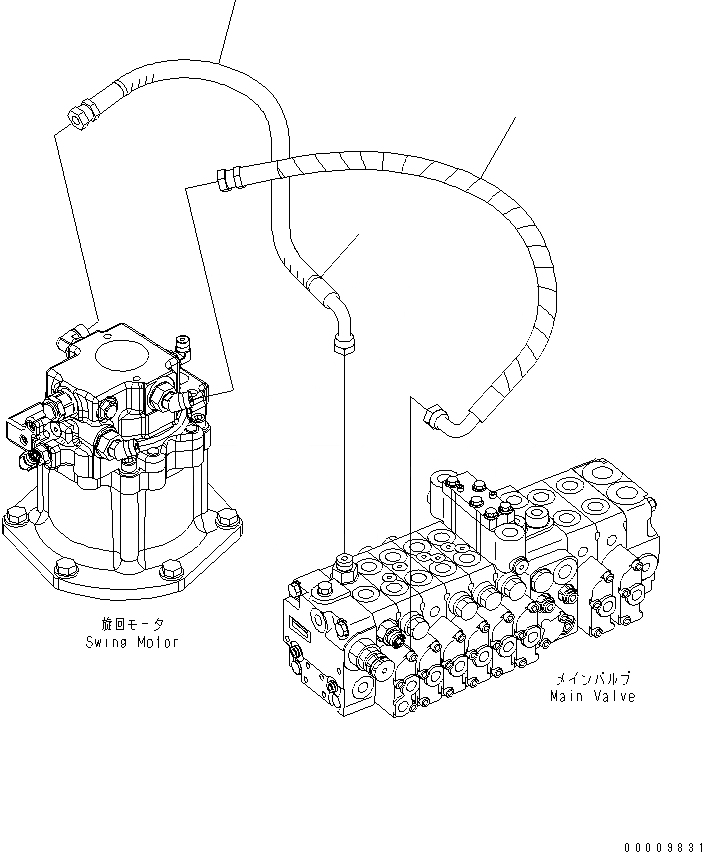 旋回モータ
Swing Motor

メインバルブ
Main Valve

00009831