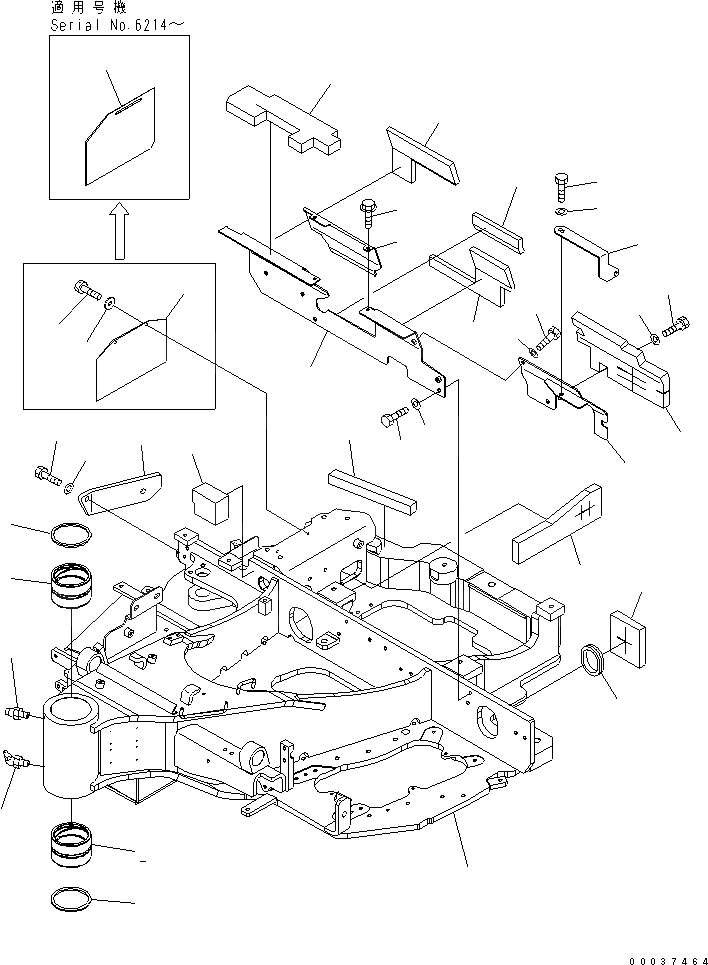 適用号機
Serial No.6214～

00037464