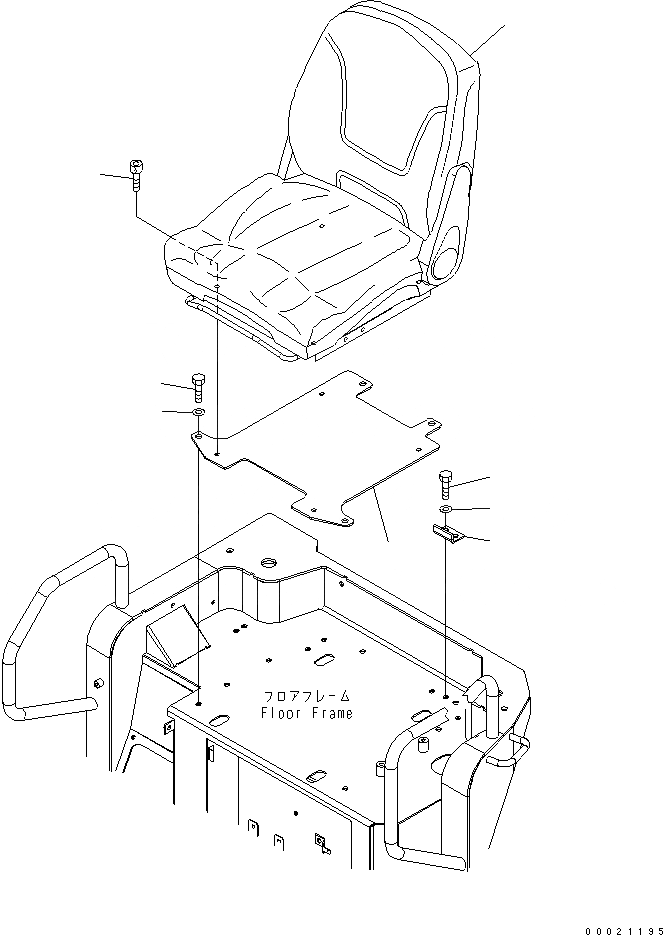 フロアフレーム
Floor Frame

00021195