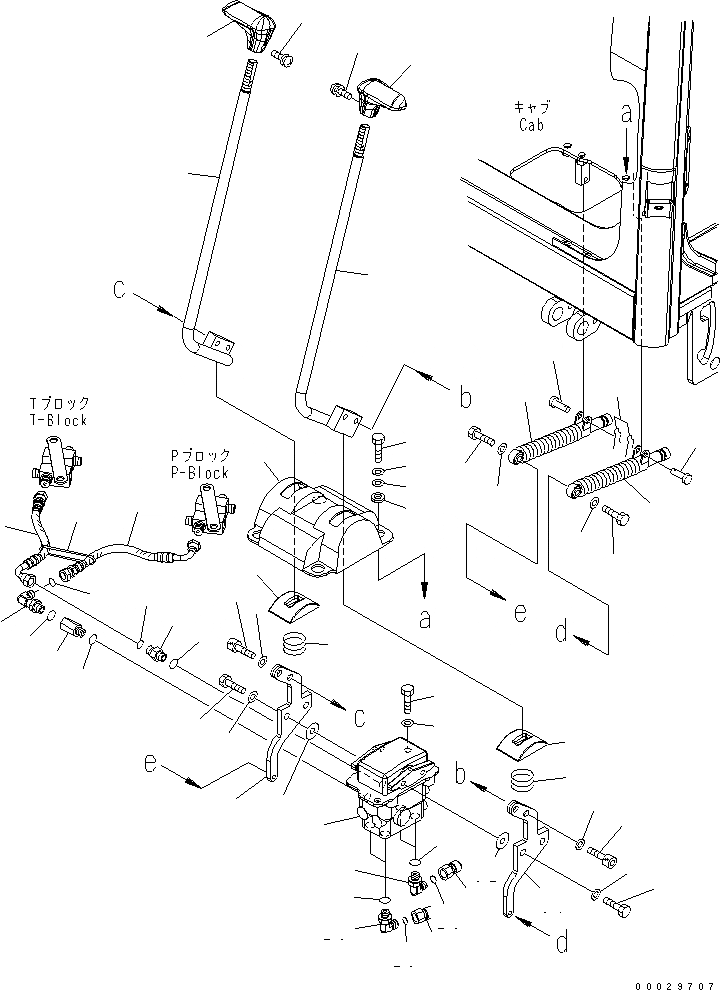 キャブ
Cab
a
c
b
Tブロック
T-Block
Pブロック
P-Block
a
e
d
c
e
b
d
00029707