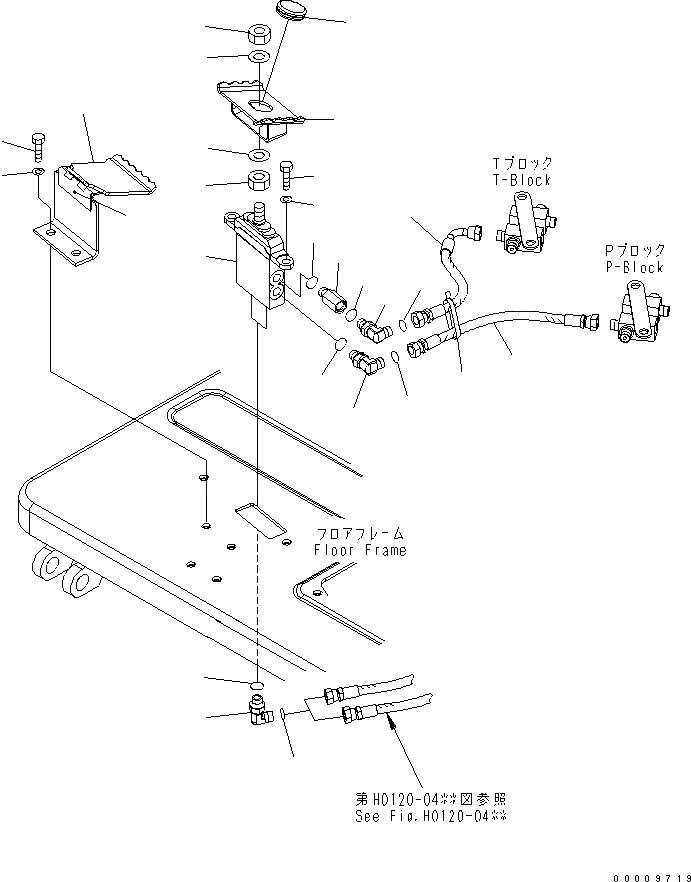 Tブロック
T-Block

Pブロック
P-Block

フロアフレーム
Floor Frame

第H0120-04**図参照
See Fig.H0120-04**

00009719