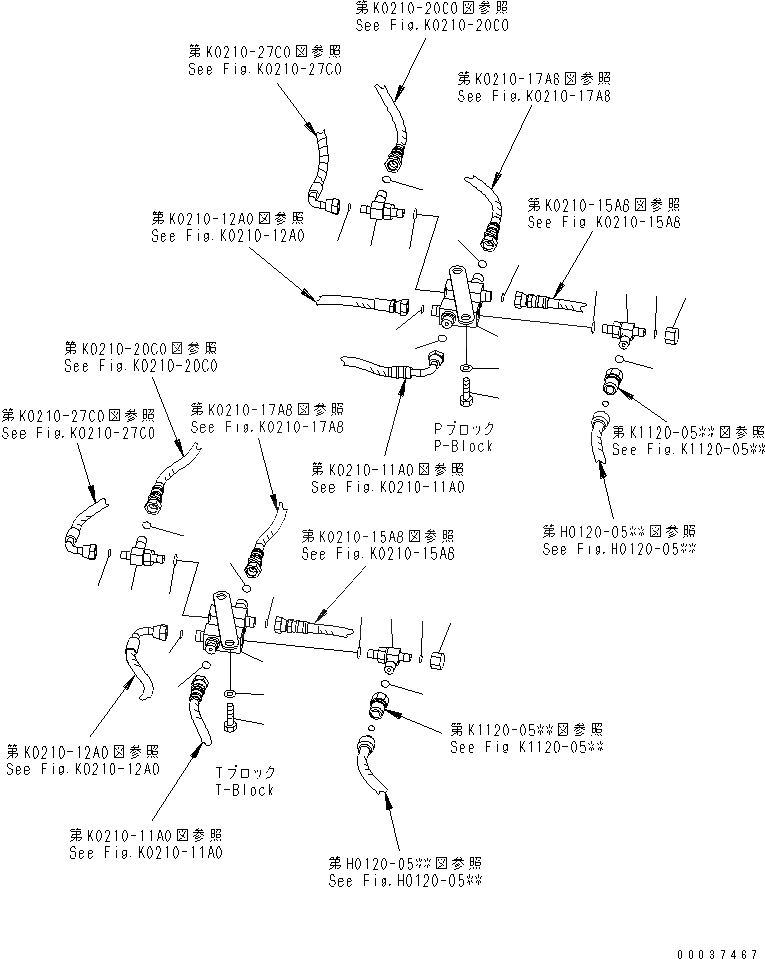 第K0210-20C0図参照
See Fig.K0210-20C0

第K0210-27C0図参照
See Fig.K0210-27C0

第K0210-17A8図参照
See Fig.K0210-17A8

第K0210-15A8図参照
See Fig K0210-15A8

第K0210-12A0図参照
See Fig.K0210-12A0

第K0210-20C0図参照
See Fig.K0210-20C0

第K0210-27C0図参照
See Fig.K0210-27C0

第K0210-17A8図参照
See Fig.K0210-17A8

Pブロック
P-Block

第K1120-05**図参照
See Fig.K1120-05**

第K0210-11A0図参照
See Fig.K0210-11A0

第H0120-05**図参照
See Fig.H0120-05**

第K0210-15A8図参照
See Fig.K0210-15A8

第K1120-05**図参照
See Fig K1120-05**

第K0210-12A0図参照
See Fig.K0210-12A0

Tブロック
T-Block

第K0210-11A0図参照
See Fig.K0210-11A0

第H0120-05**図参照
See Fig.H0120-05**

00037467