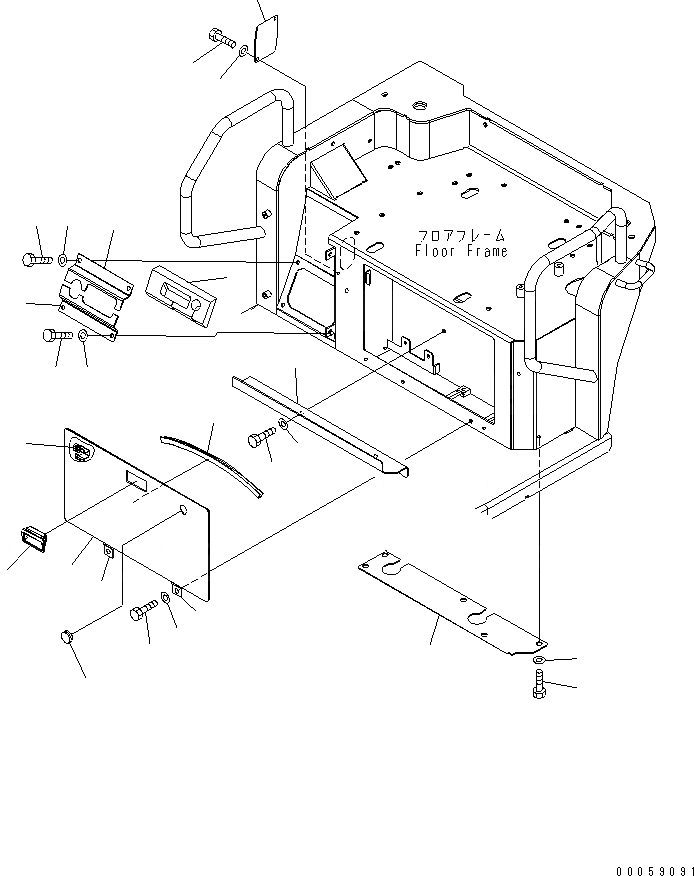 フロアフレーム
Floor Frame

00059091