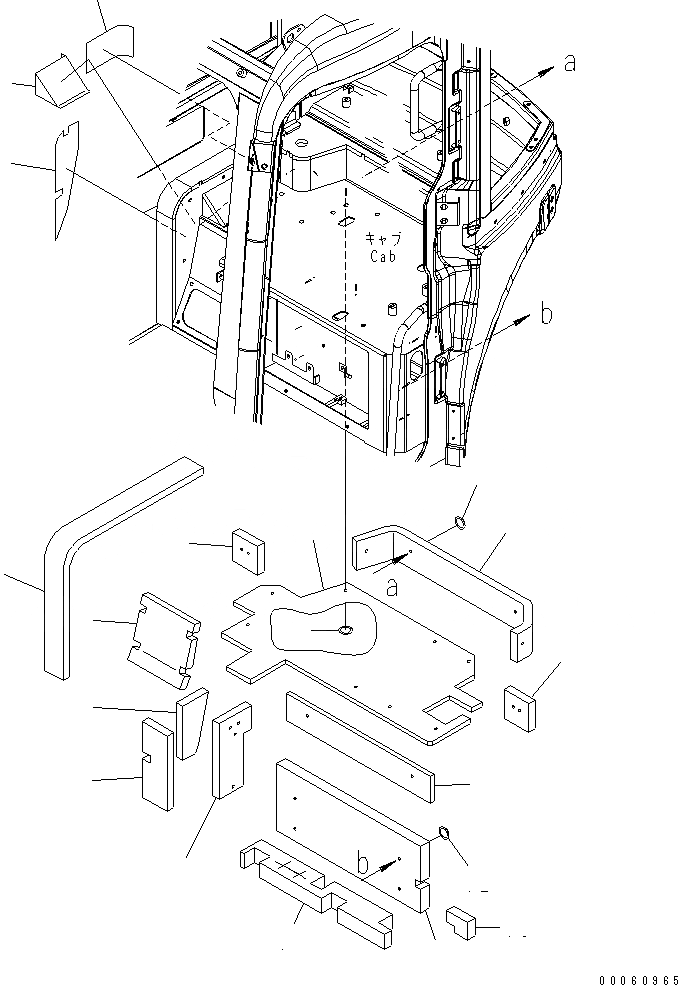 a

キャブ
Cab

b

a

b

00060965