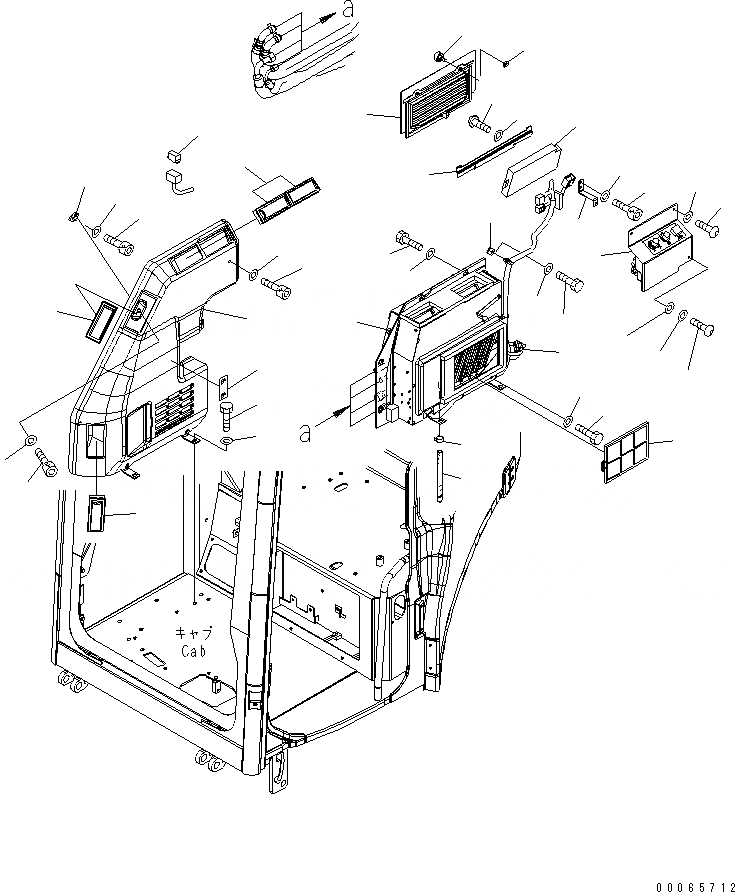 a

a

キャブ
Cab

00065712