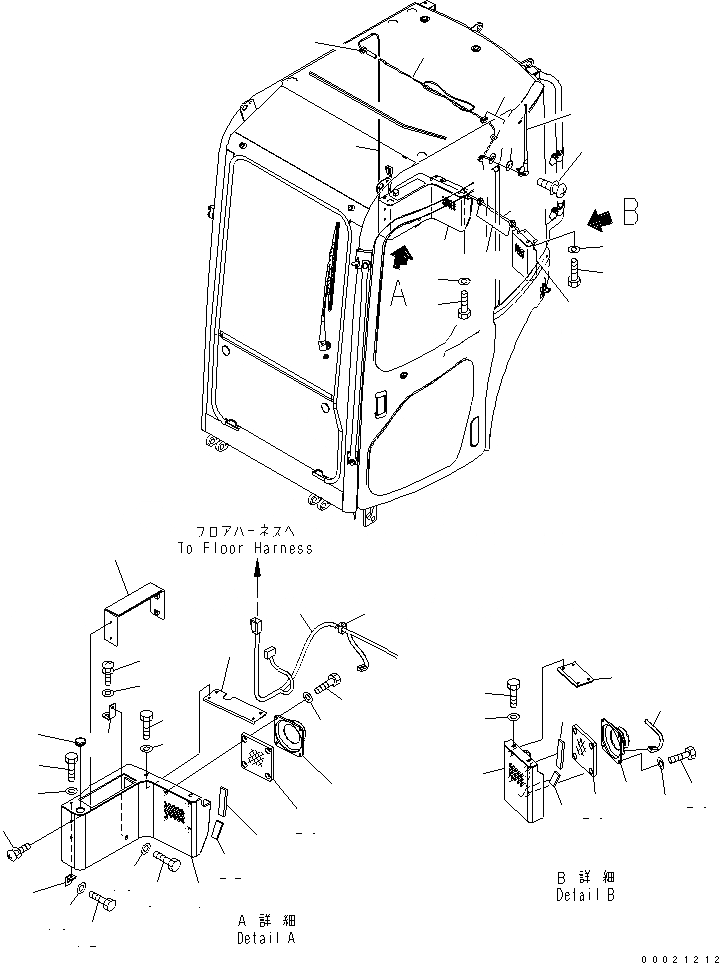 B

A

フロアハーネスへ
To Floor Harness

A 詳細
Detail A

B 詳細
Detail B

00021212