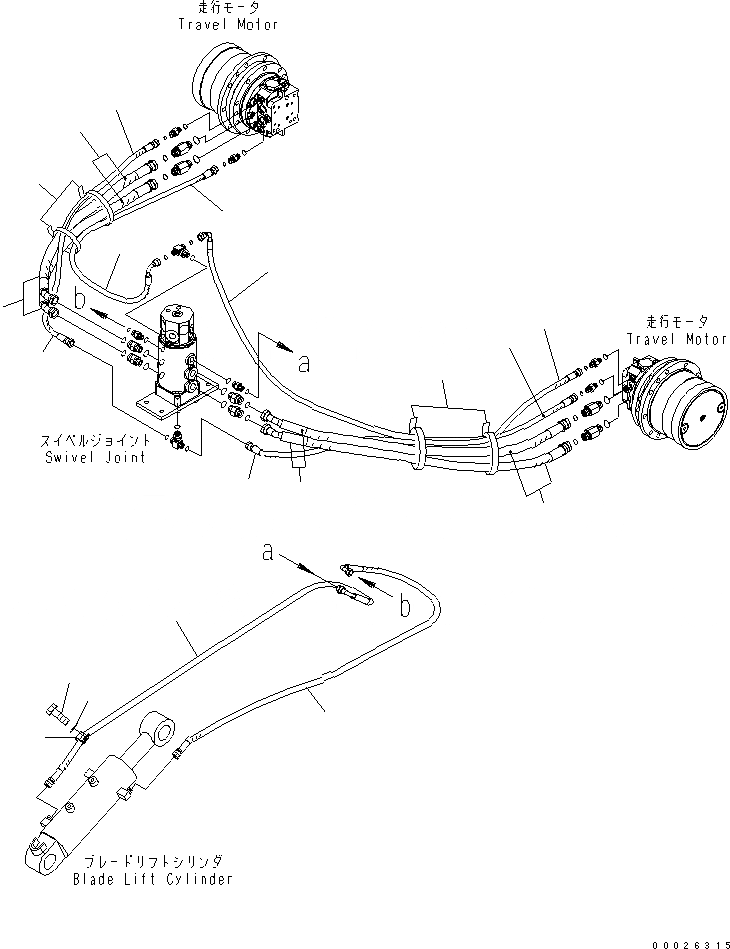 走行モータ
Travel Motor

b

a

走行モータ
Travel Motor

スイベルジョイント
Swivel Joint

a

b

ブレードリフトシリンダ
Blade Lift Cylinder

00026315