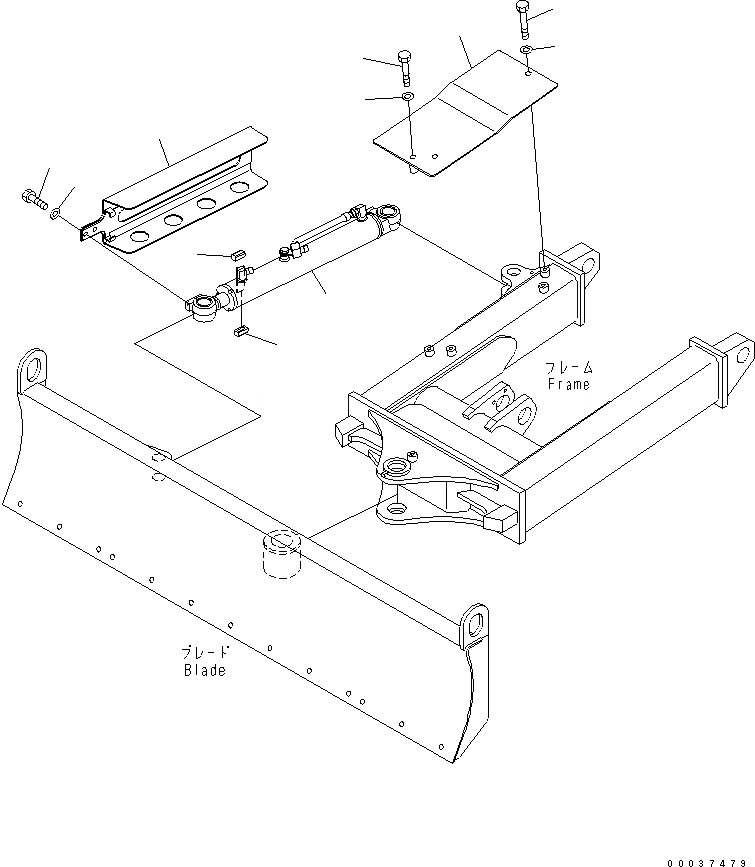 フレーム
Frame

ブレード
Blade

00037479