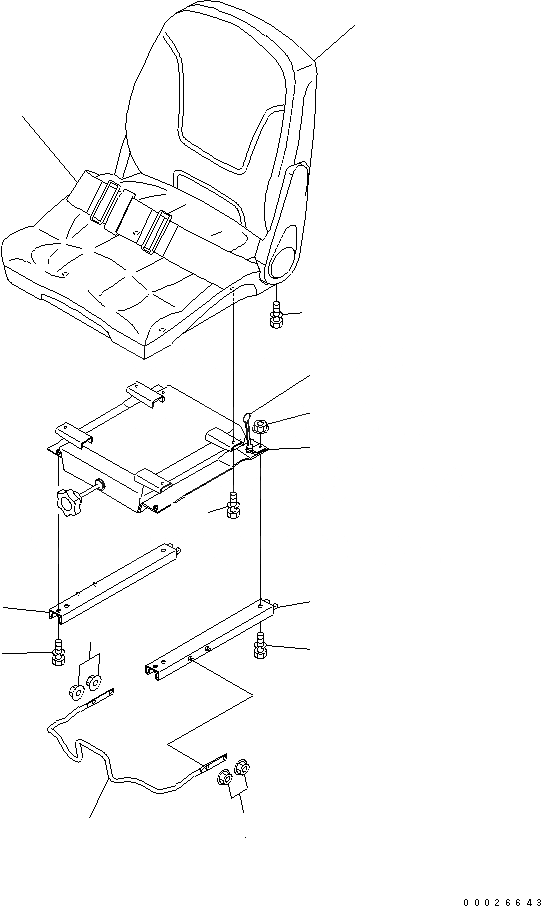 00026643