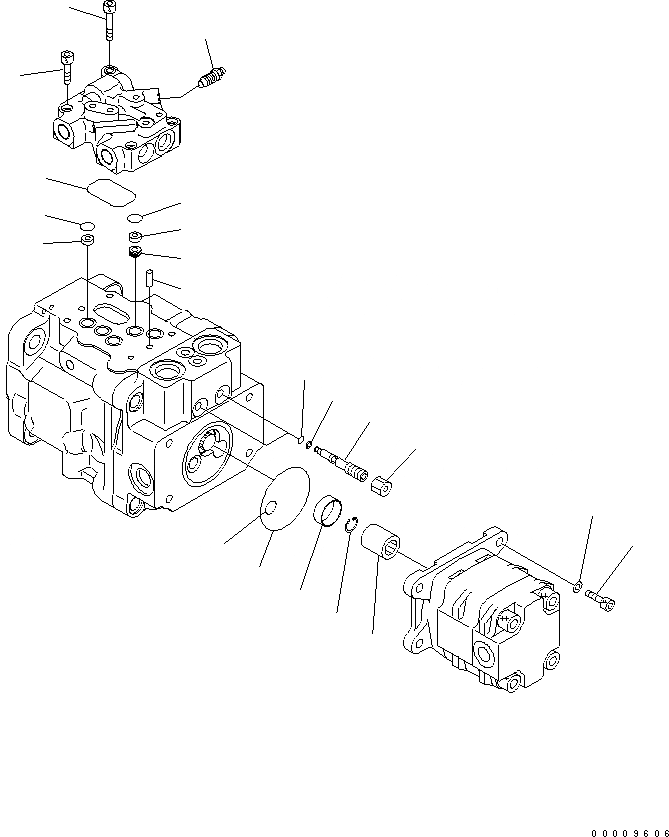 00009606