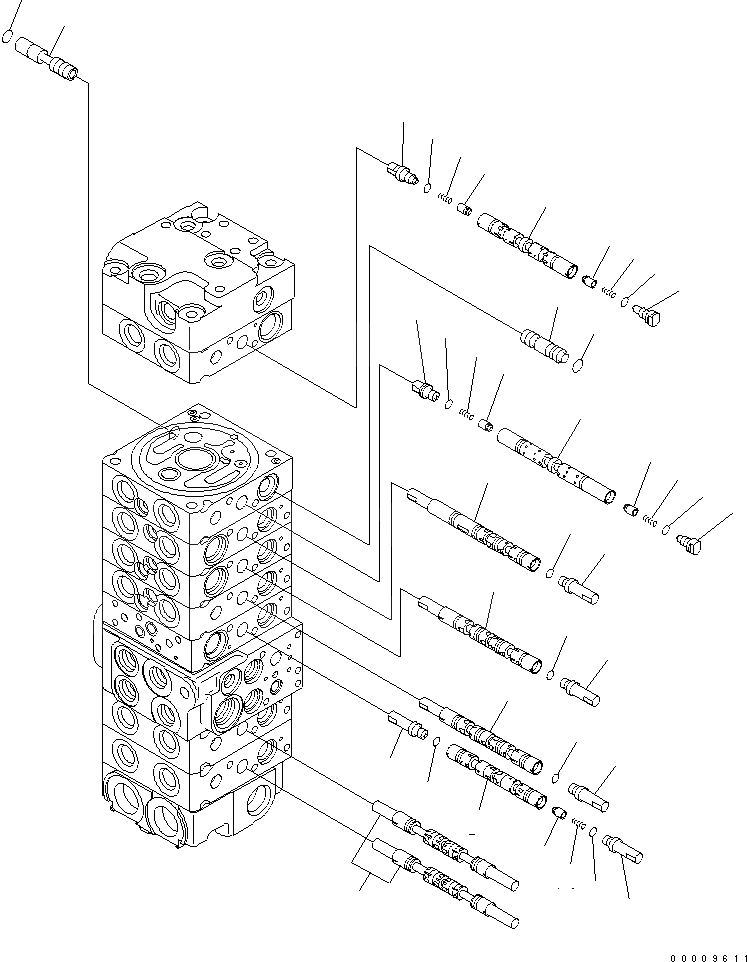 00009611