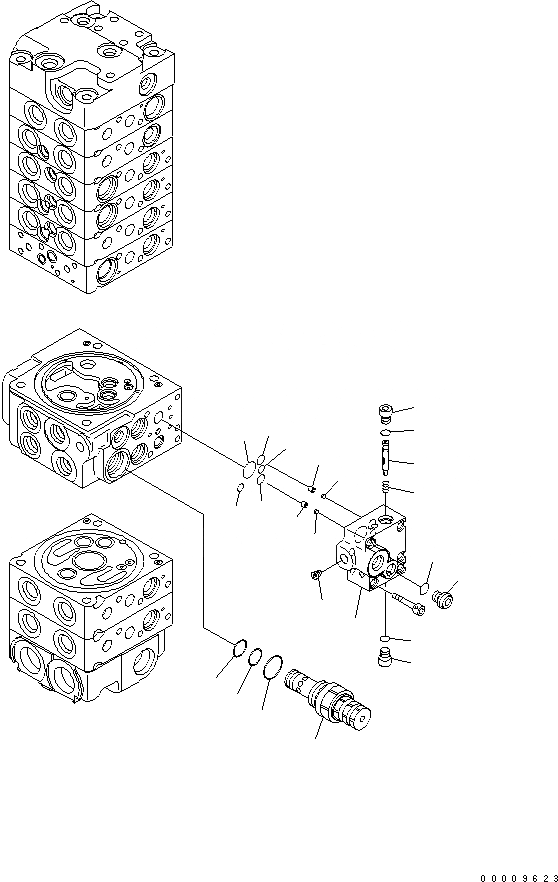 00009623