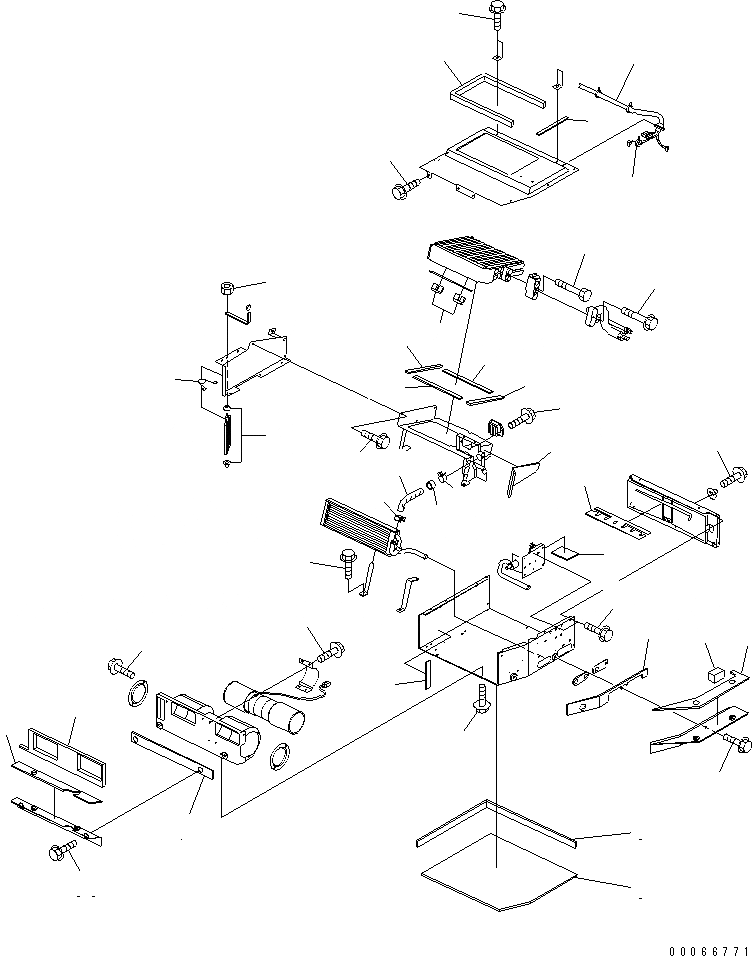 00066771