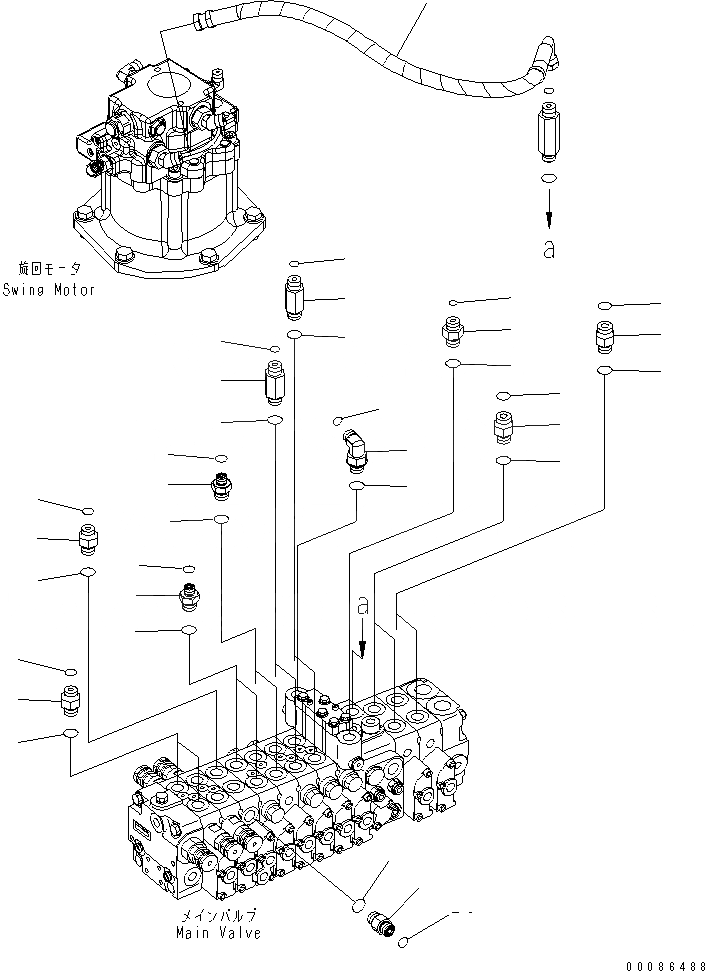 旋回モータ
Swing Motor

a

a

メインバルブ
Main Valve

00086488