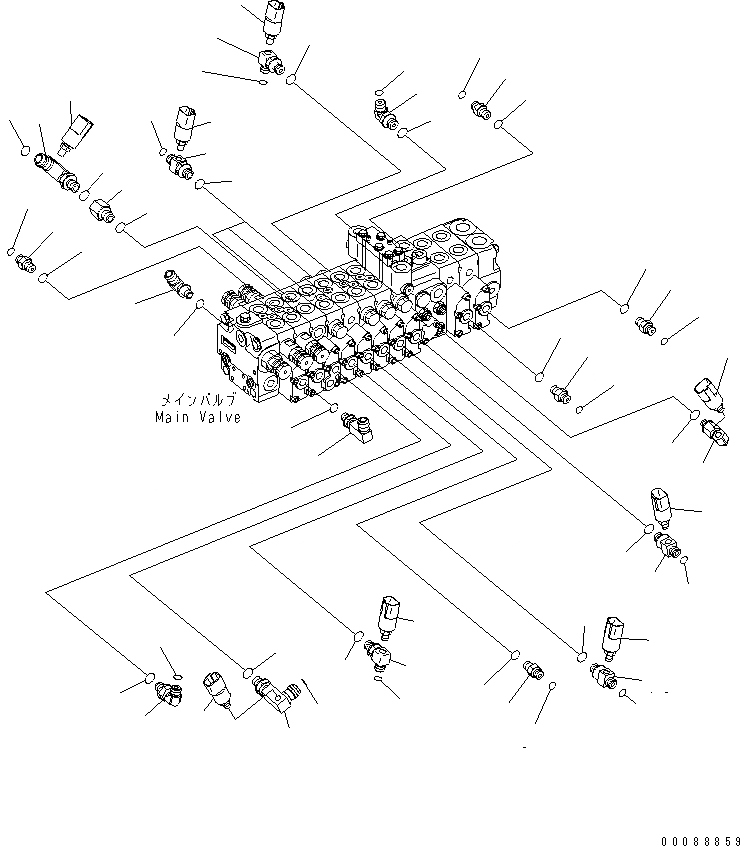 メインバルブ
Main Valve

00088859