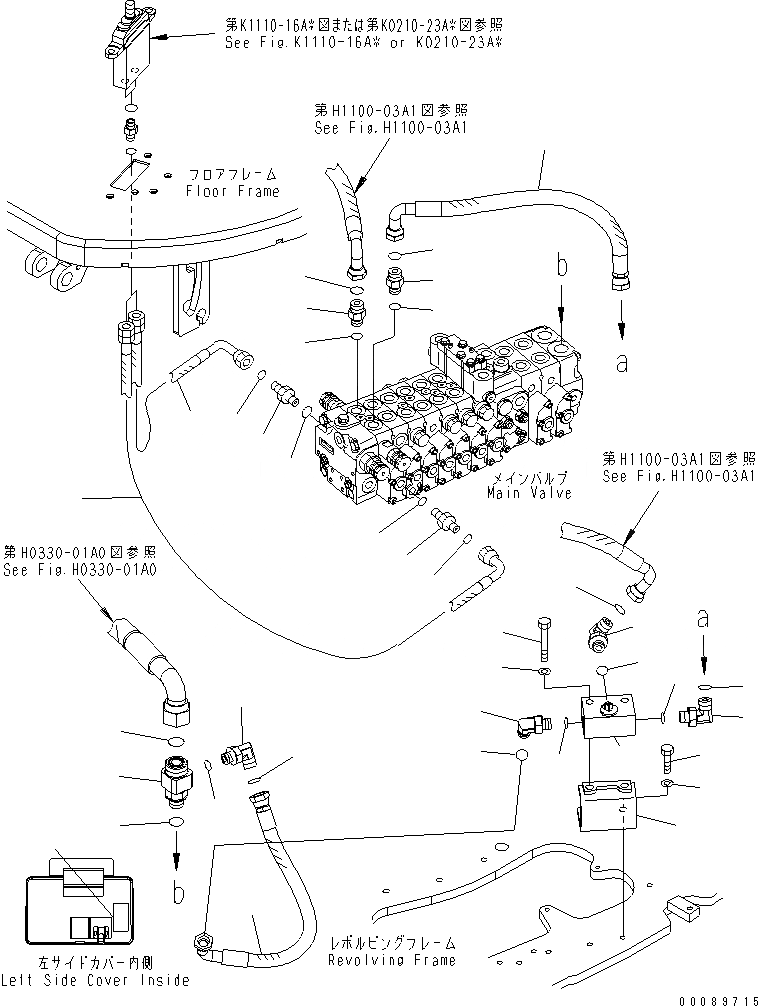 第K1110-16A※図または第K0210-23A※図参照
See Fig.K1110-16A※ or K0210-23A※

第H1100-03A1図参照
See Fig.H1100-03A1

フロアフレーム
Floor Frame

b

a

メインバルブ
Main Valve

第H1100-03A1図参照
See Fig.H1100-03A1

第H0330-01A0図参照
See Fig.H0330-01A0

a

b

左サイドカバー内側
Left Side Cover Inside

レボルビングフレーム
Revolving Frame

00089715