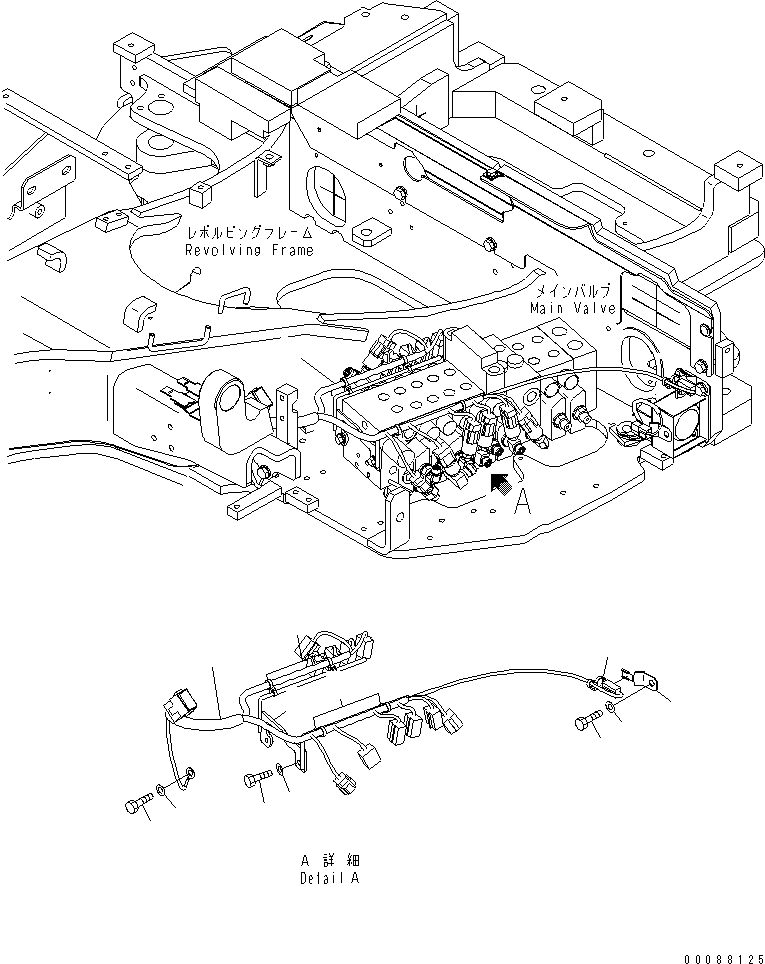 レボルビングフレーム
Revolving Frame

メインバルブ
Main Valve

A

A 詳細
Detail A

00088125