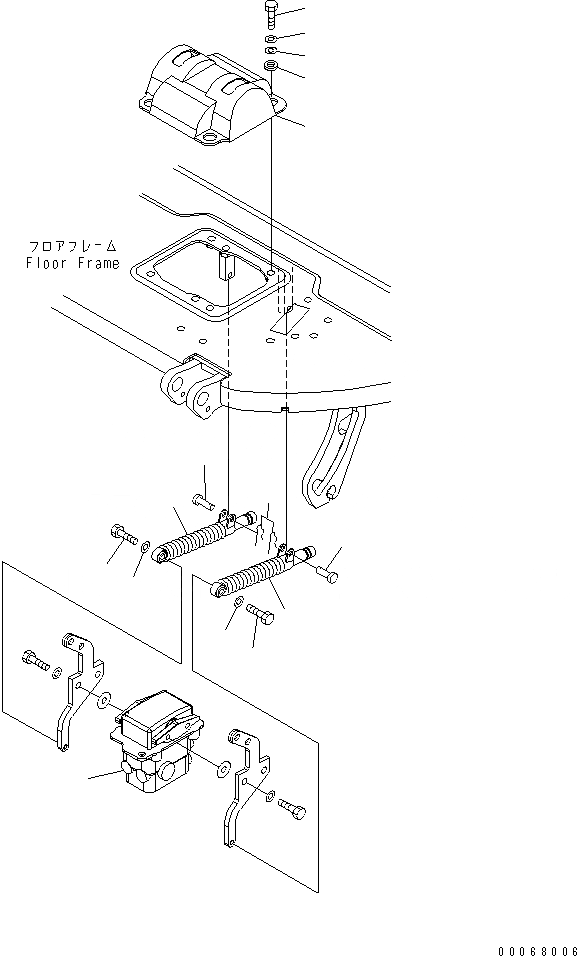 フロアフレーム
Floor Frame

00068006