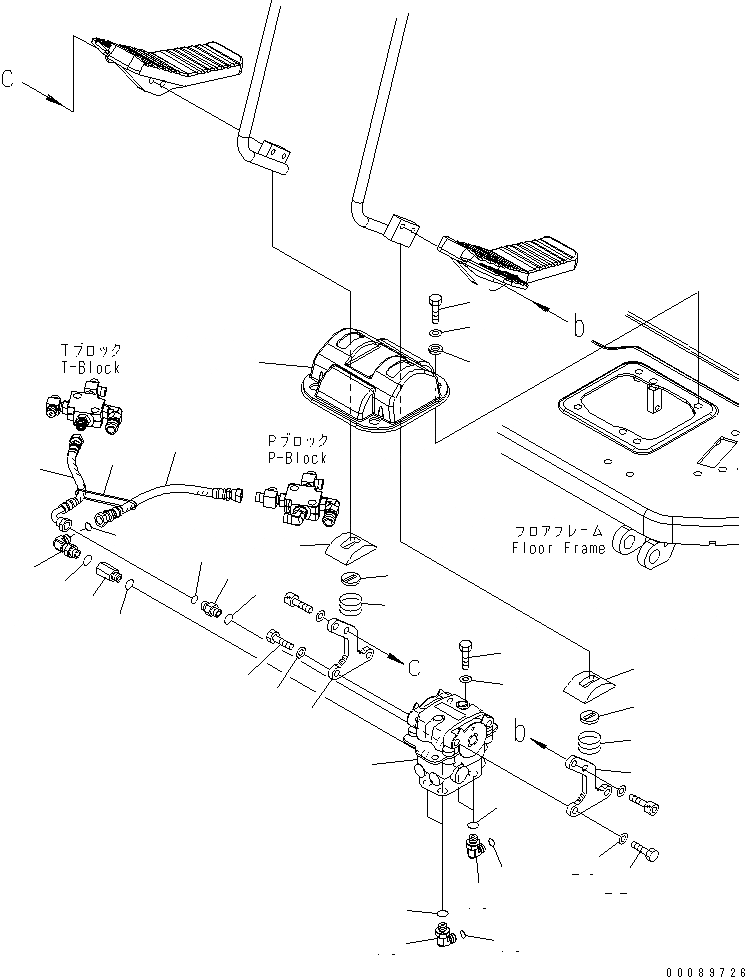 C

b

Tブロック
T-Block

Pブロック
P-Block

フロアフレーム
Floor Frame

C

b

00089726