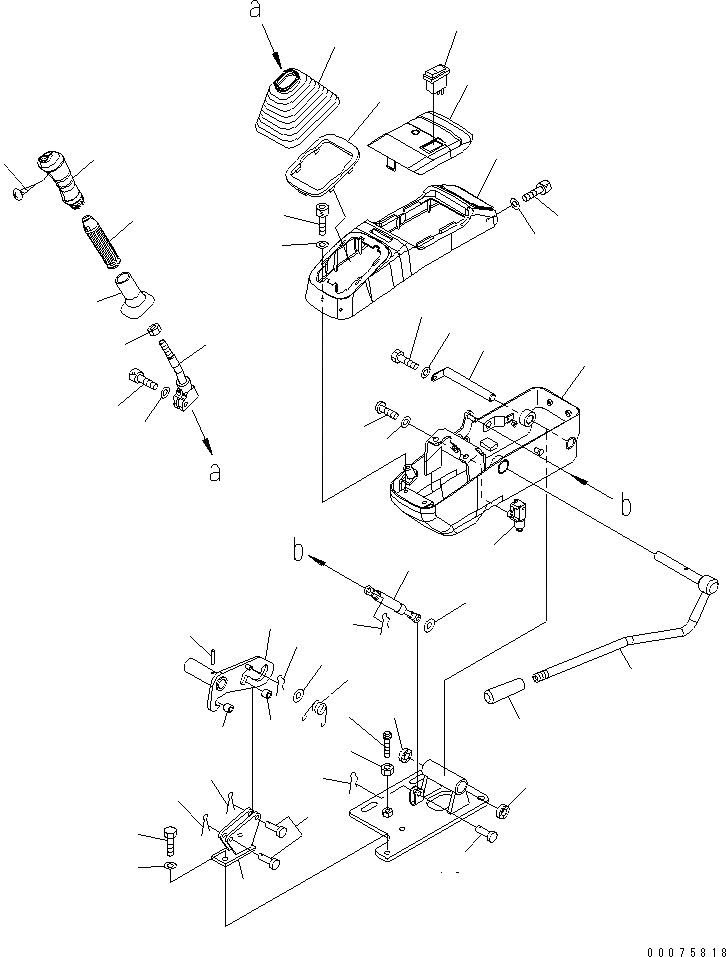 a
a
b
b
00075818