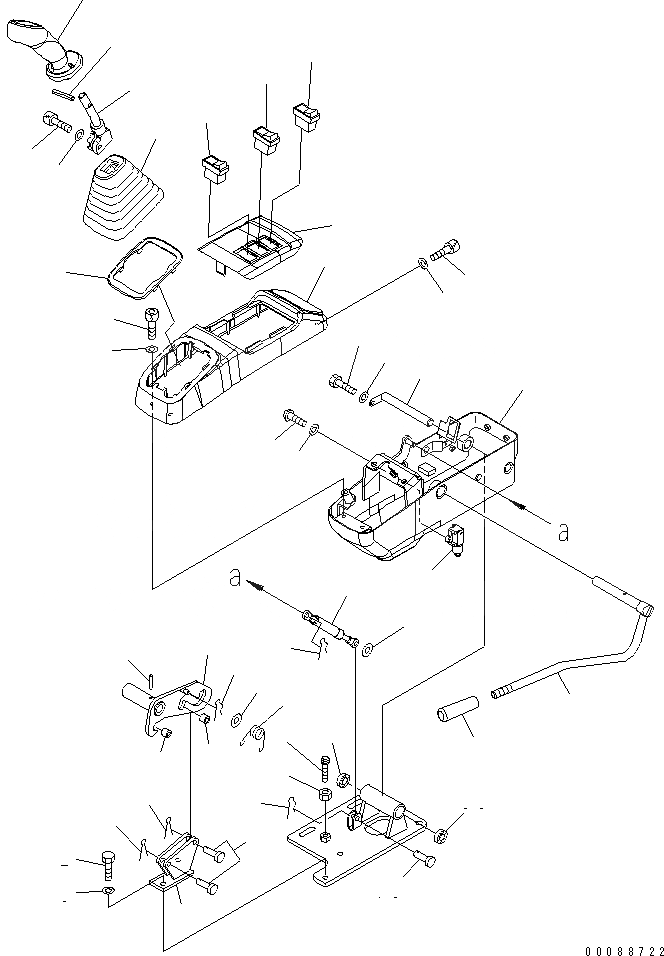 a
a
00088722