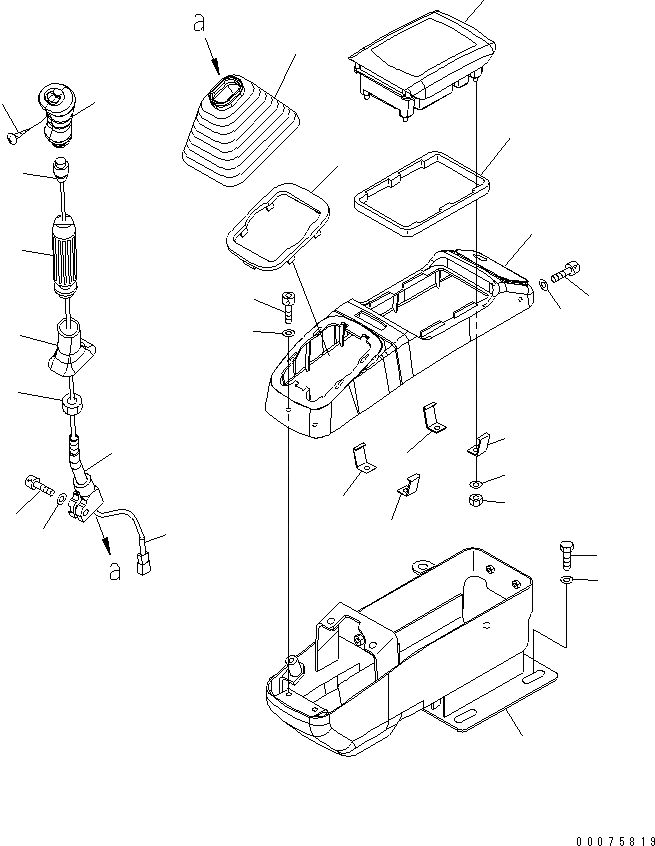 a

a

00075819