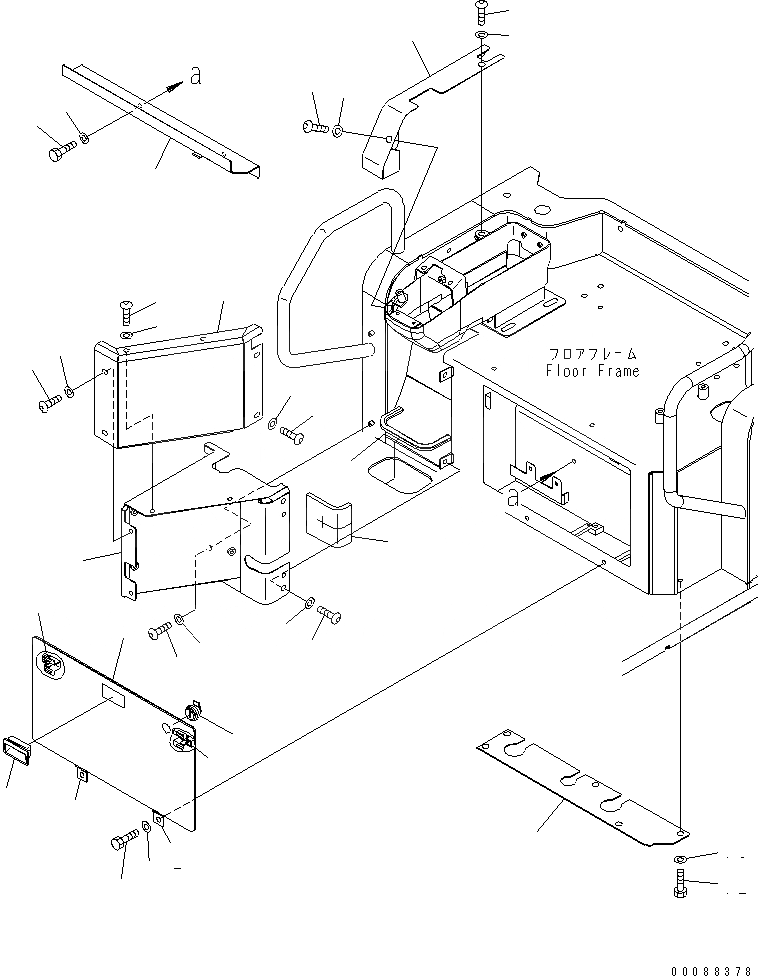 a

フロアフレーム
Floor Frame

a

00088378