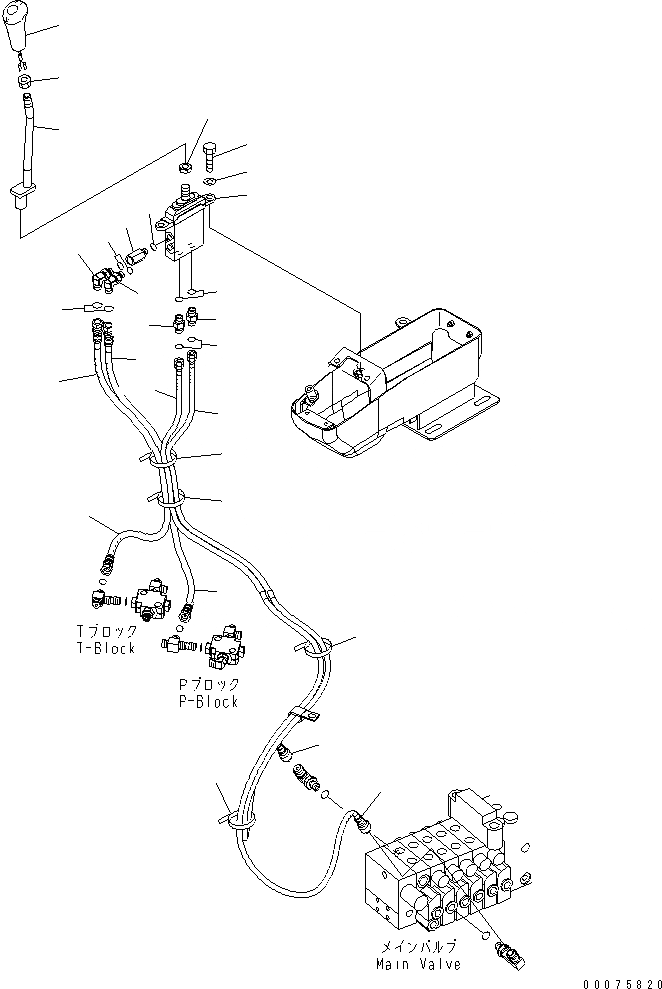 Tブロック
T-Block

Pブロック
P-Block

メインバルブ
Main Valve

00075820