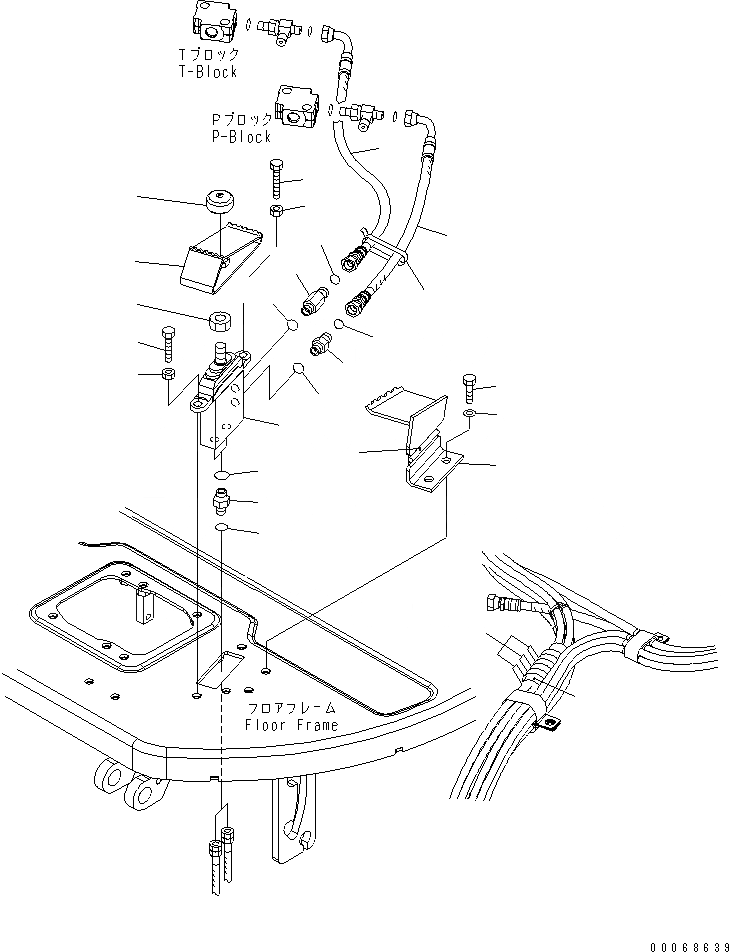 Tブロック
T-Block

Pブロック
P-Block

フロアフレーム
Floor Frame

00068639