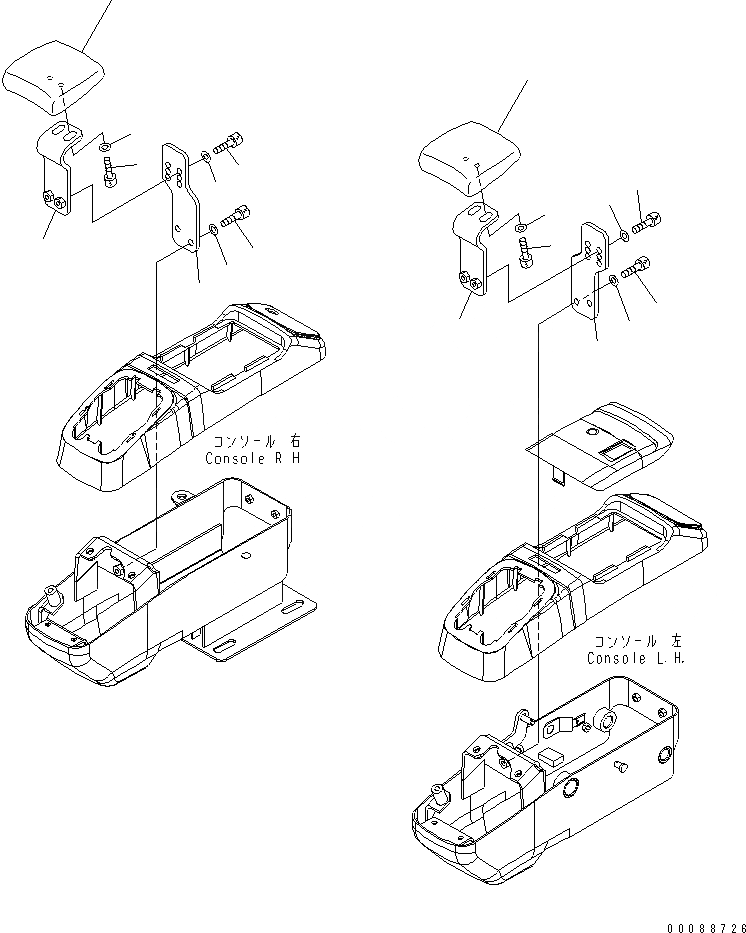 コンソール 右
Console R H

コンソール 左
Console L.H.

00088726