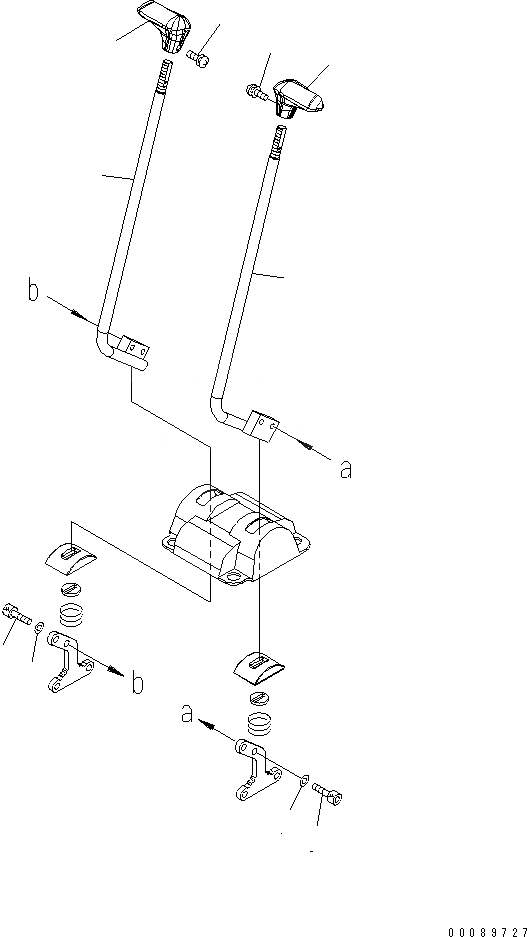 b
a
b
a
00089727