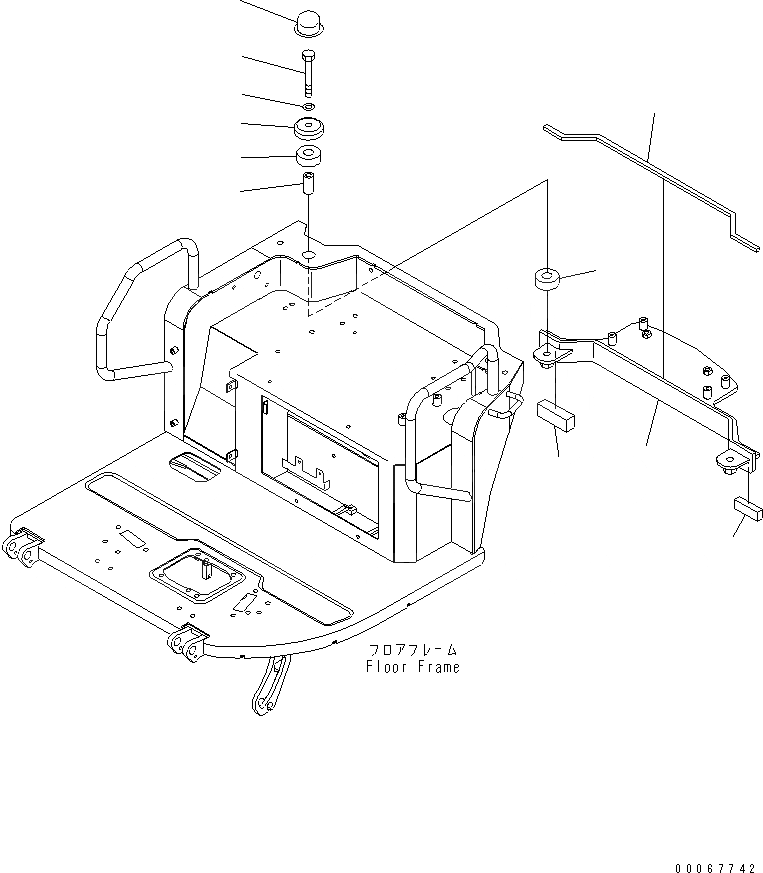 フロアフレーム
Floor Frame

00067742