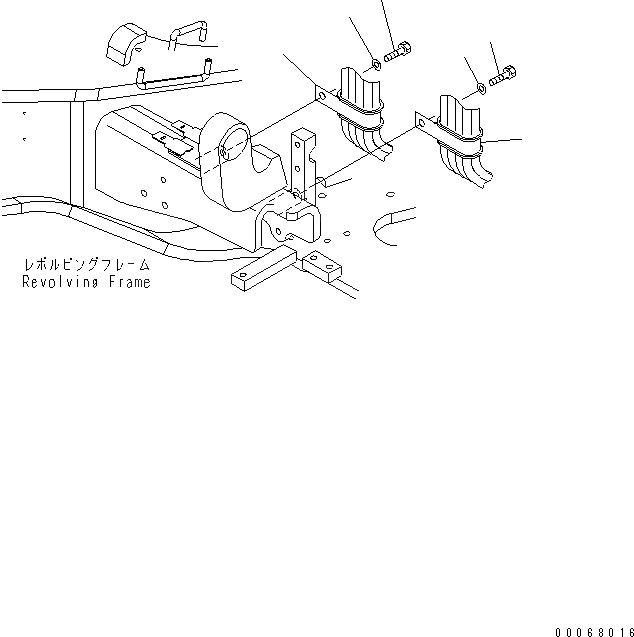 レボルビングフレーム
Revolving Frame

00068016