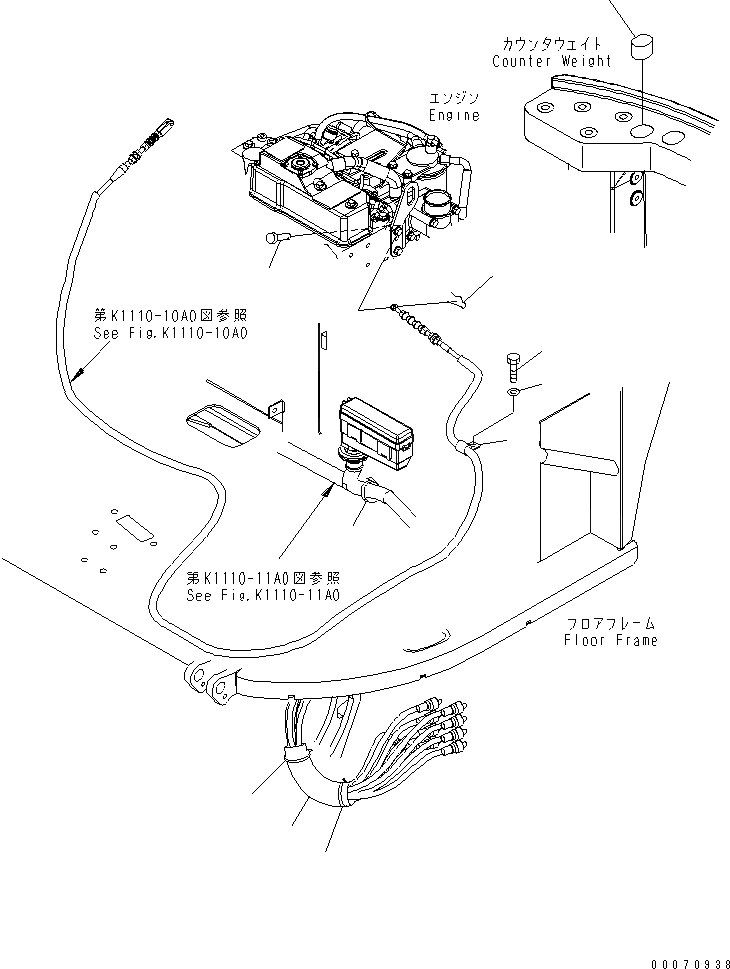 カウンタウェイト
Counter Weight

エンジン
Engine

第K1110-10A0図参照
See Fig.K1110-10A0

第K1110-11A0図参照
See Fig.K1110-11A0

フロアフレーム
Floor Frame

00070938