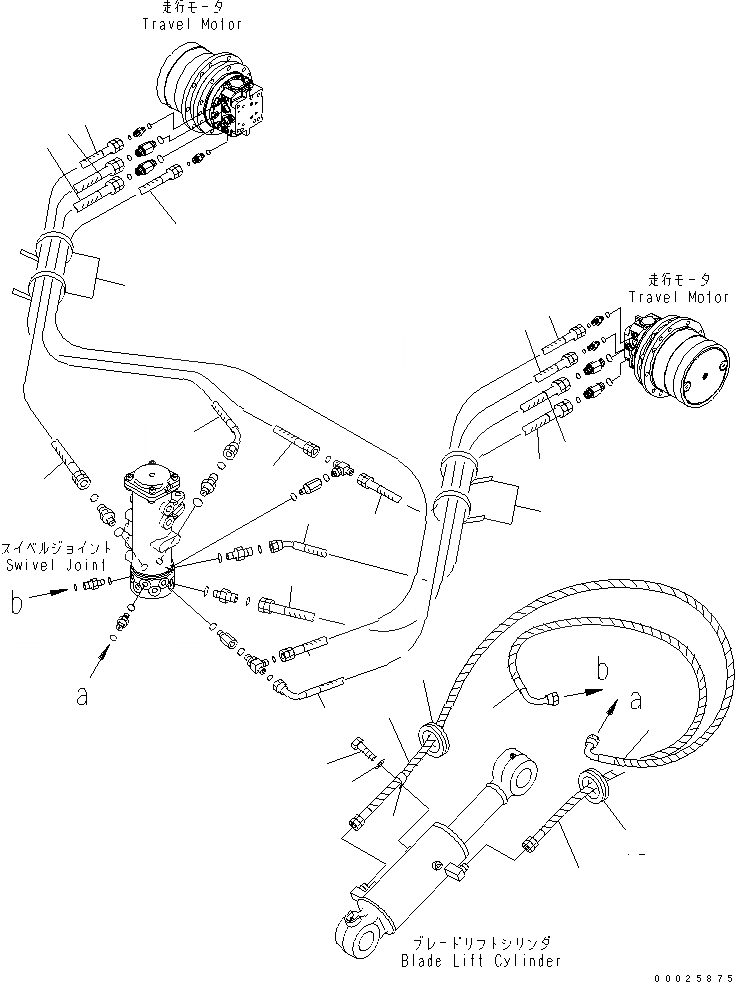 走行モータ
Travel Motor

走行モータ
Travel Motor

スイベルジョイント
Swivel Joint

b

a

b

a

ブレードリフトシリンダ
Blade Lift Cylinder

00025875