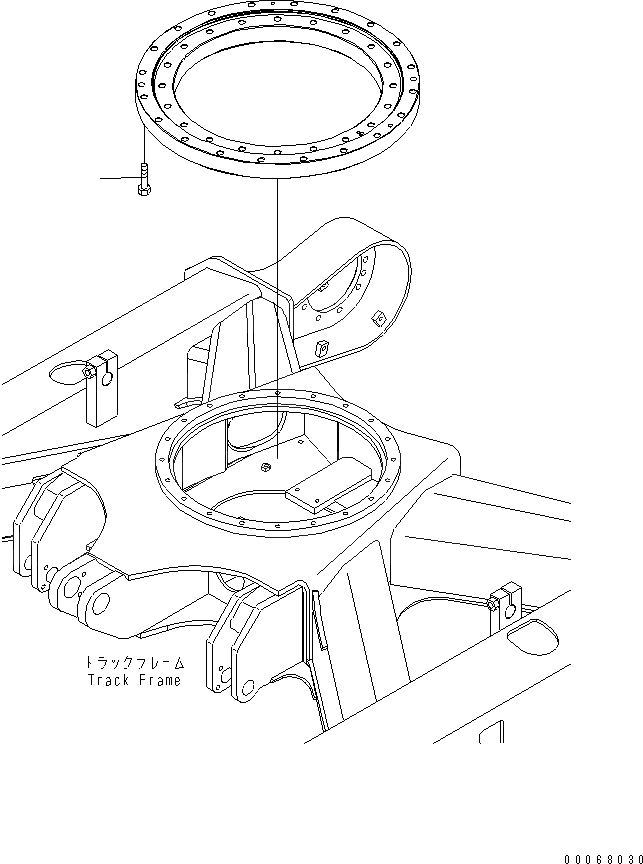 トラックフレーム
Track Frame

00068030