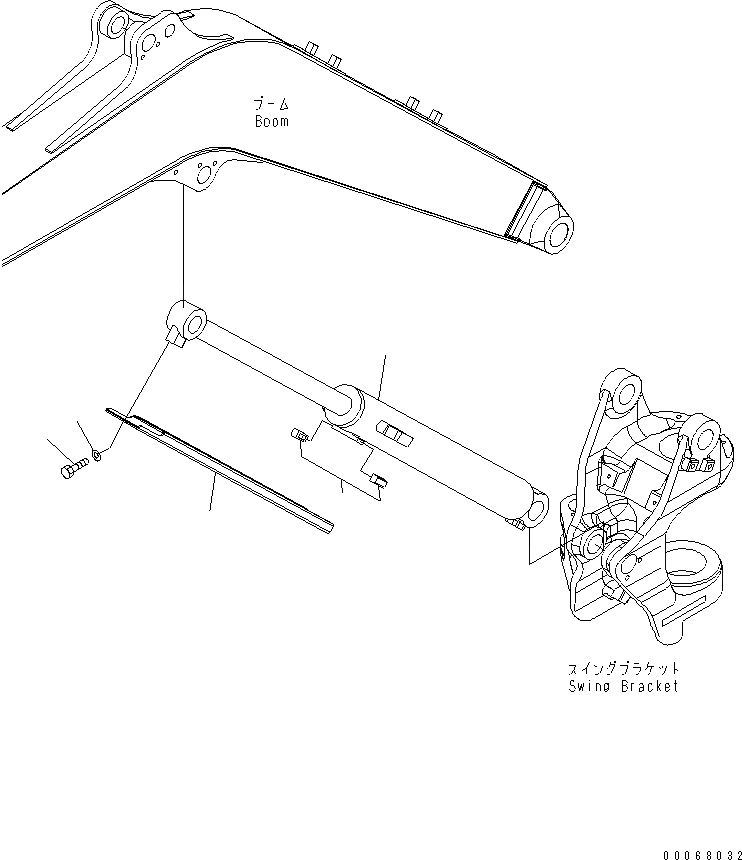 ブーム
Boom

スイングブラケット
Swing Bracket

00068032