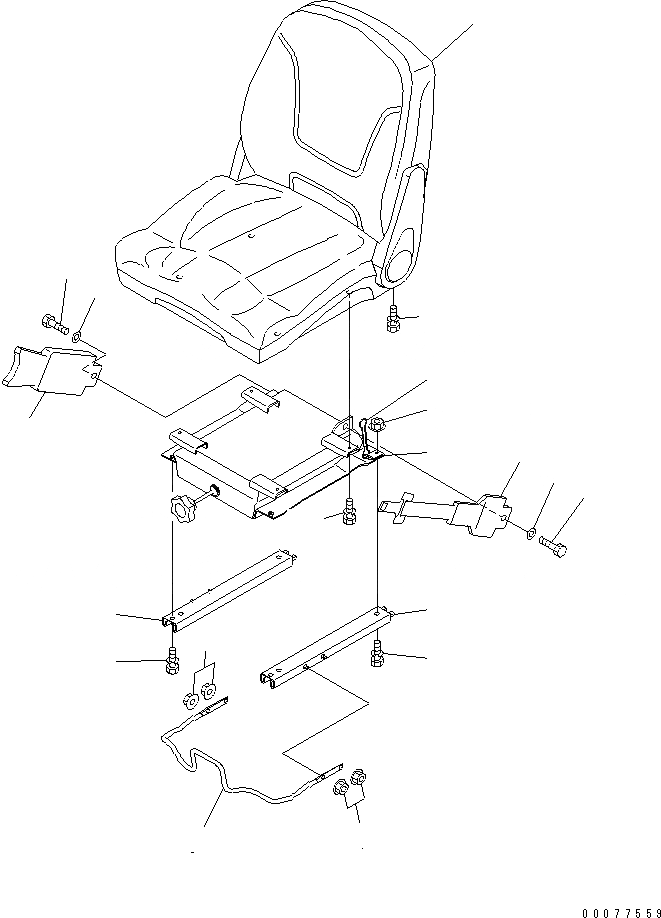 00077559