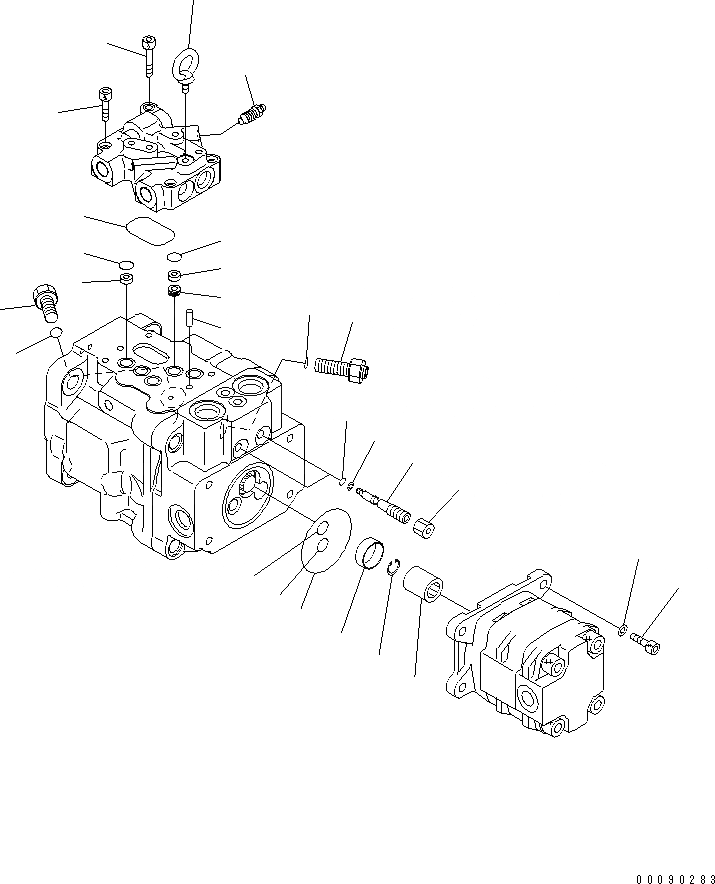 00090283